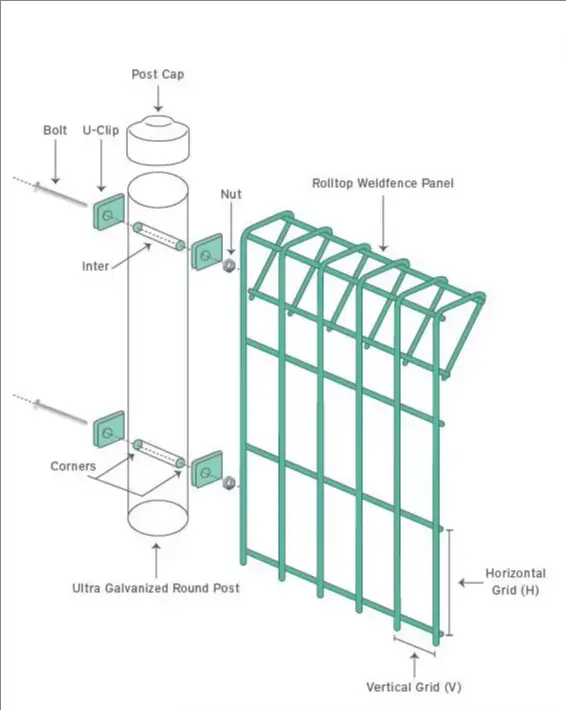 Post Cap

Bolt

U-Clip

Nut

Rolltop Weldfence Panel

Inter

Corners

Ultra Galvanized Round Post

Horizontal Grid (H)

Vertical Grid (V)